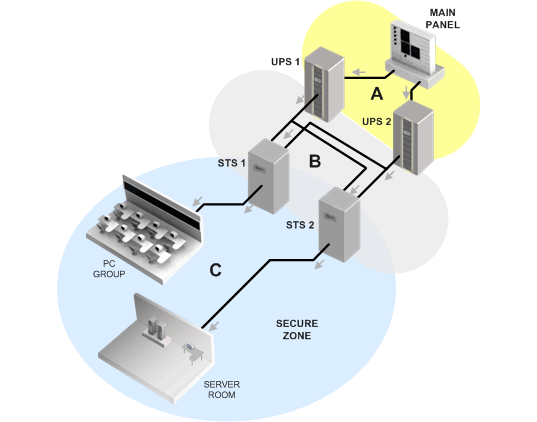 MAIN PANEL

UPS 1

A

UPS 2

STS 1

B

STS 2

PC GROUP

C

SECURE ZONE

SERVER ROOM